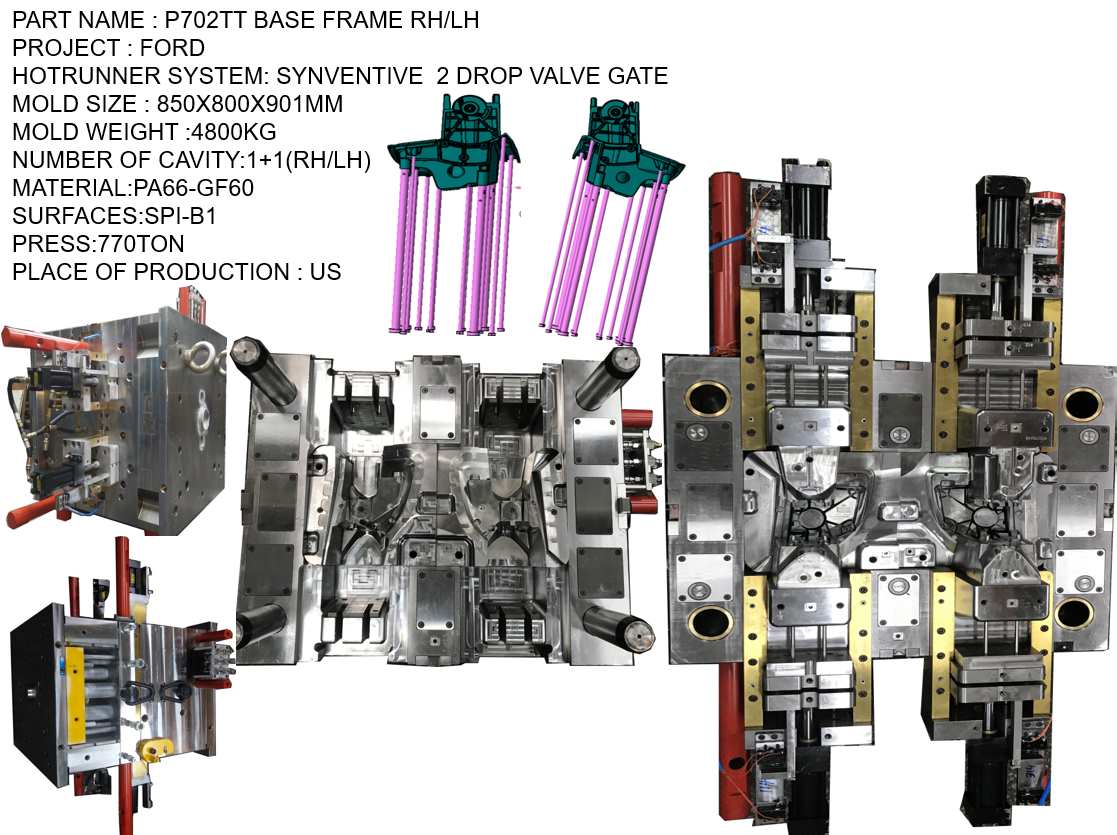 PART NAME : P702TT BASE FRAME RH/LH
PROJECT : FORD
HOTRUNNER SYSTEM: SYNVENTIVE 2 DROP VALVE GATE
MOLD SIZE : 850X800X901MM
MOLD WEIGHT :4800KG
NUMBER OF CAVITY:1+1(RH/LH)
MATERIAL:PA66-GF60
SURFACES:SPI-B1
PRESS:770TON
PLACE OF PRODUCTION : US